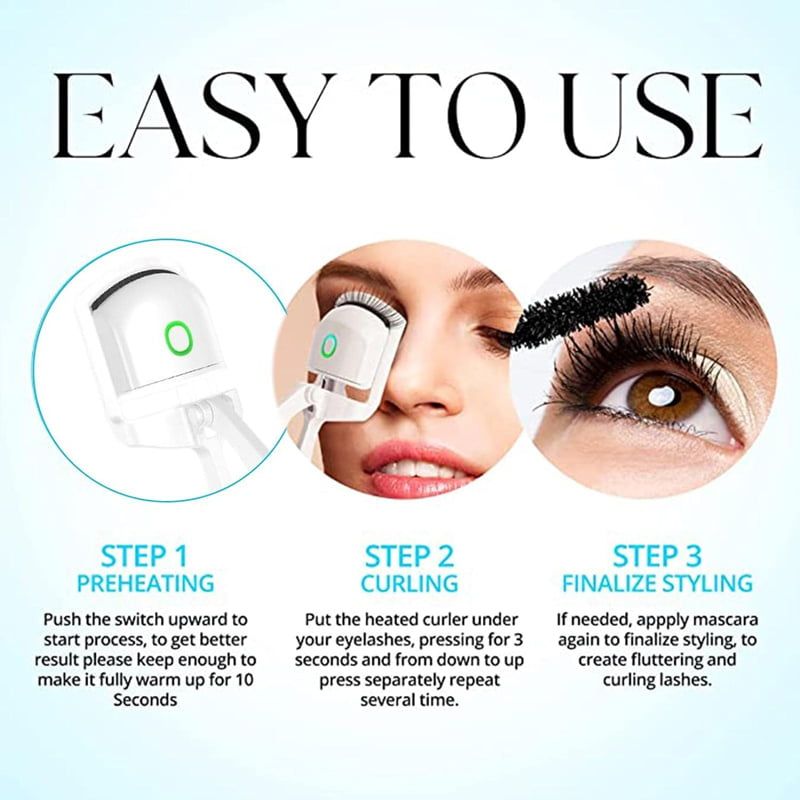 EASY TO USE

STEP 1
PREHEATING

Push the switch upward to start process, to get better result please keep enough to make it fully warm up for 10 Seconds

STEP 2
CURLING

Put the heated curler under your eyelashes, pressing for 3 seconds and from down to up press separately repeat several time.

STEP 3
FINALIZE STYLING

If needed, appply mascara again to finalize styling, to create fluttering and curling lashes.